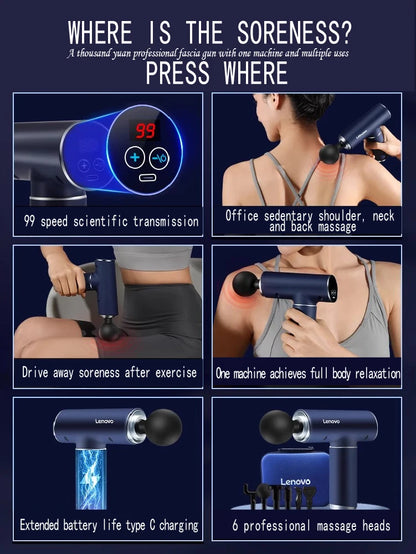 WHERE IS THE SORENESS?
A thousand yuan professional fascia gun with one machine and multiple uses
PRESS WHERE

99

99 speed scientific transmission

Lenovo

Office sedentary shoulder, neck and back massage

Drive away soreness after exercise

One machine achieves full body relaxation

Lenovo

Extended battery life type C charging

Lenovo

Lenovo

6 professional massage heads